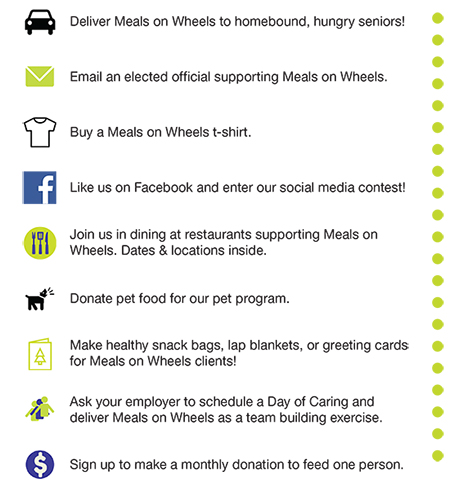 Deliver Meals on Wheels to homebound, hungry seniors!

Email an elected official supporting Meals on Wheels.

Buy a Meals on Wheels t-shirt.

Like us on Facebook and enter our social media contest!

Join us in dining at restaurants supporting Meals on Wheels. Dates & locations inside.

Donate pet food for our pet program.

Make healthy snack bags, lap blankets, or greeting cards for Meals on Wheels clients!

Ask your employer to schedule a Day of Caring and deliver Meals on Wheels as a team building exercise.

Sign up to make a monthly donation to feed one person.